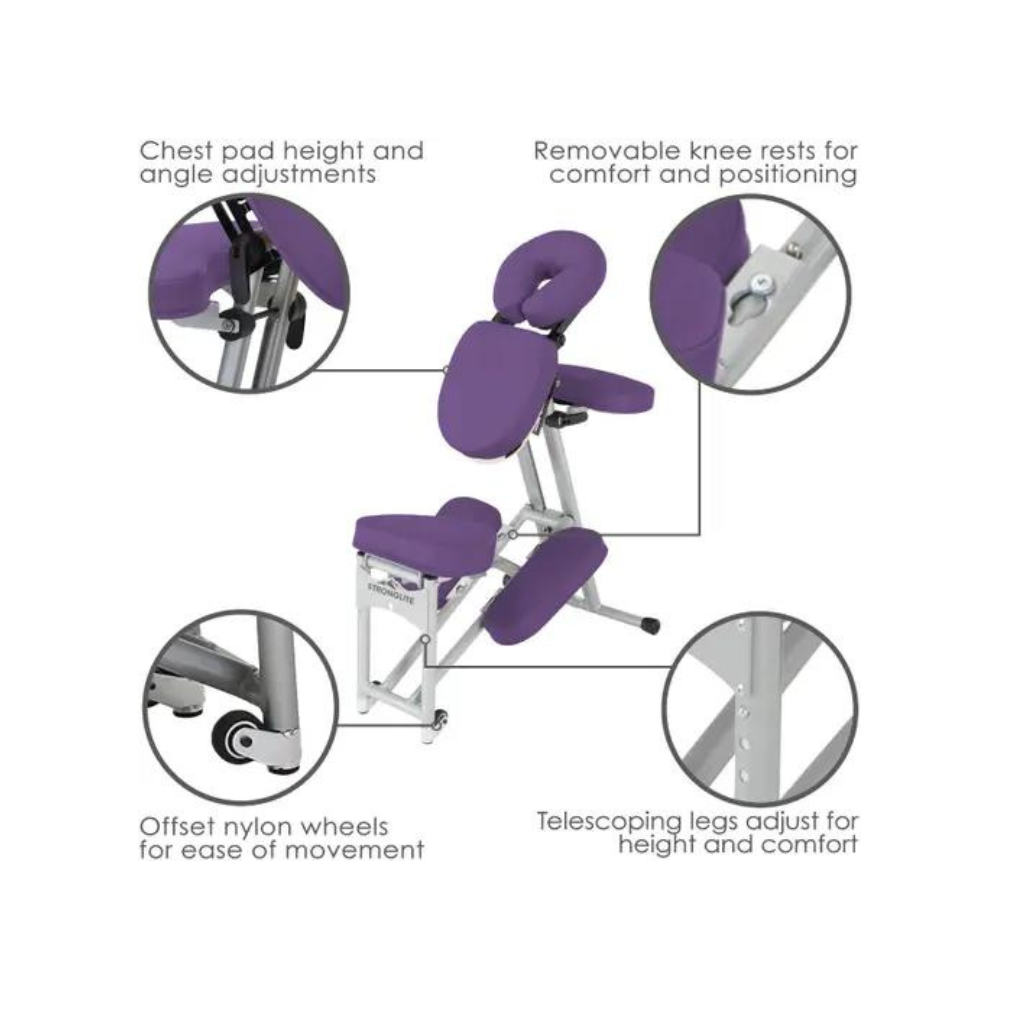 Chest pad height and angle adjustments

Removable knee rests for comfort and positioning

STRONGLITE

Offset nylon wheels for ease of movement

Telescoping legs adjust for height and comfort