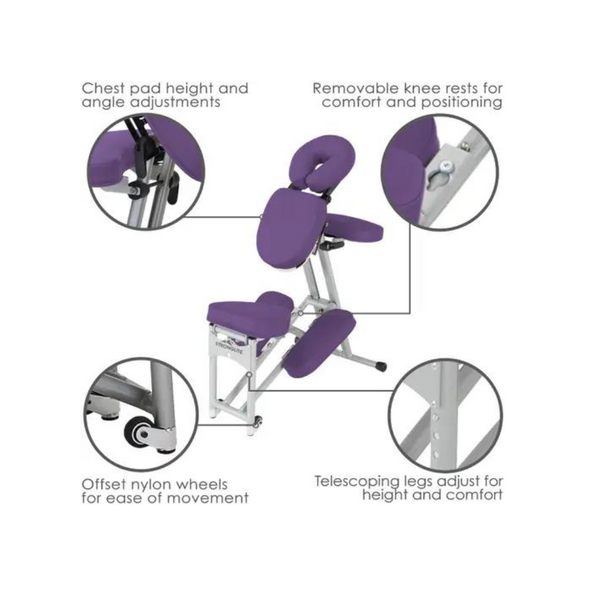 Chest pad height and angle adjustments

Removable knee rests for comfort and positioning

STRONGLITE

Offset nylon wheels for ease of movement

Telescoping legs adjust for height and comfort